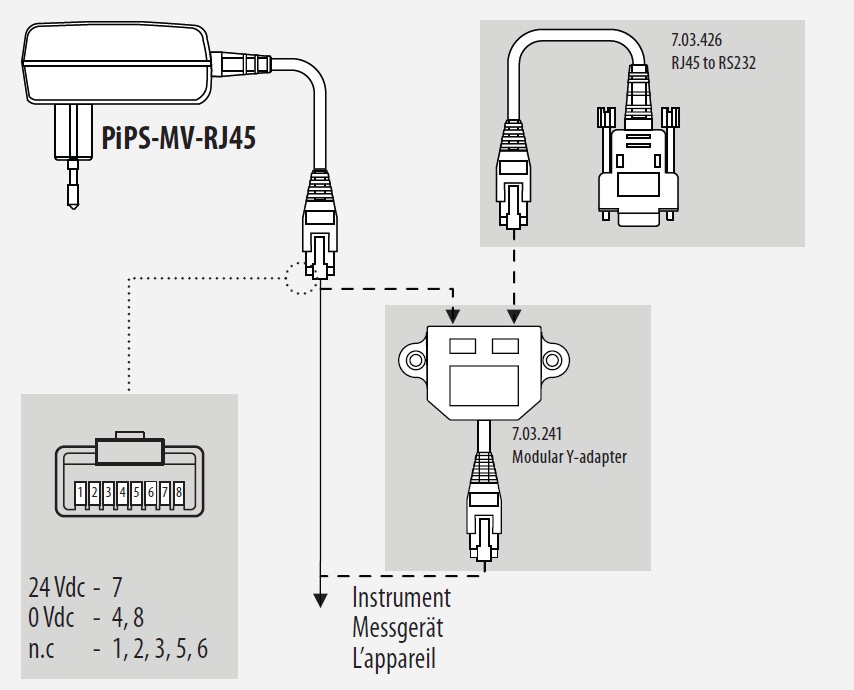 PiPS-MV-RJ45

7.03.426
RJ45 to RS232

7.03.241
Modular Y-adapter

1 2 3 4 5 6 7 8

24 Vdc - 7
0 Vdc - 4, 8
n.c - 1, 2, 3, 5, 6

Instrument
Messgerät
L'appareil