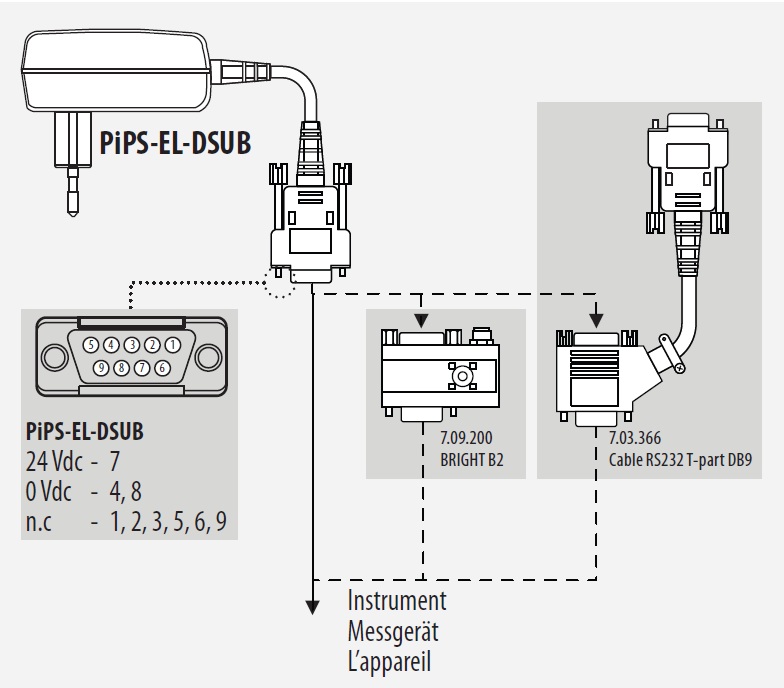 PiPS-EL-DSUB

5 4 3 2 1
9 8 7 6

PiPS-EL-DSUB
24 Vdc - 7
0 Vdc - 4, 8
n.c - 1, 2, 3, 5, 6, 9

7.09.200
BRIGHT B2

7.03.366
Cable RS232 T-part DB9

Instrument
Messgerät
L'appareil