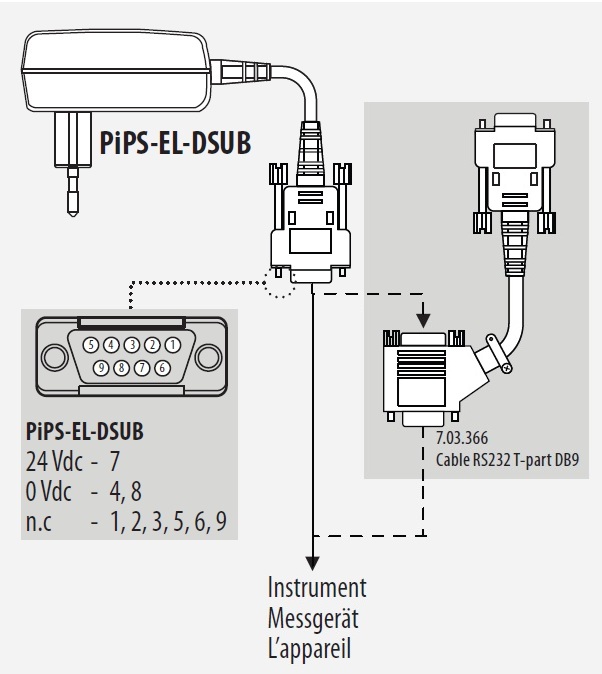 PiPS-EL-DSUB

5 4 3 2 1
9 8 7 6

PiPS-EL-DSUB
24 Vdc - 7
0 Vdc - 4, 8
n.c - 1, 2, 3, 5, 6, 9

7.03.366
Cable RS232 T-part DB9

Instrument
Messgerät
L'appareil