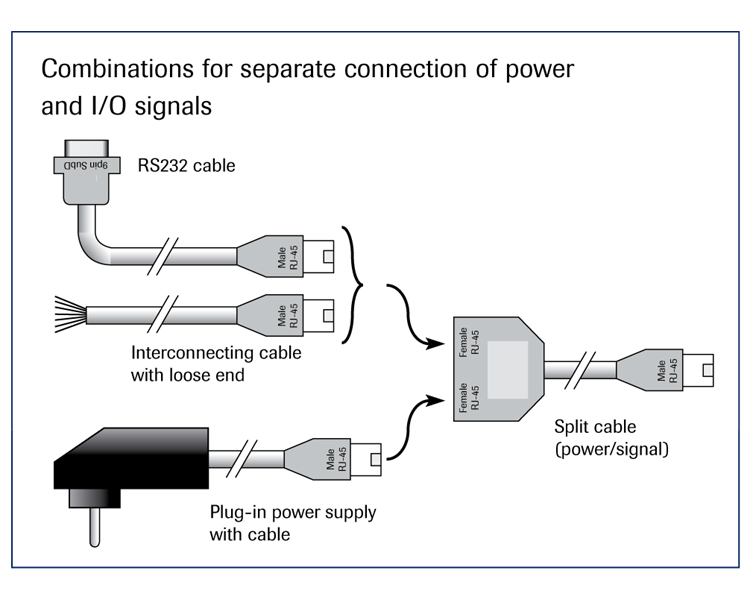 Combinations for separate connection of power and I/O signals

9pin SubD

RS232 cable

Male RJ-45

Male RJ-45

Interconnecting cable with loose end

Female RJ-45

Female RJ-45

Male RJ-45

Split cable (power/signal)

Male RJ-45

Plug-in power supply with cable